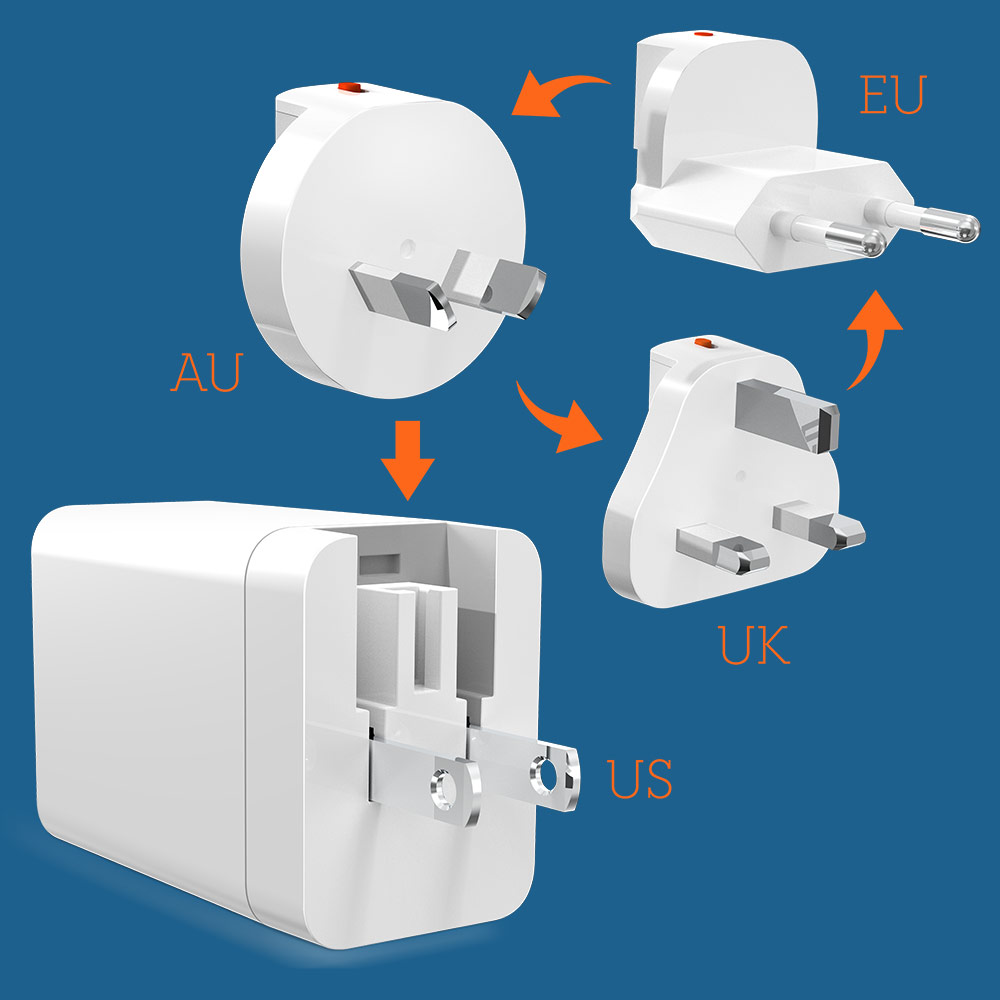 EU

AU

UK

US