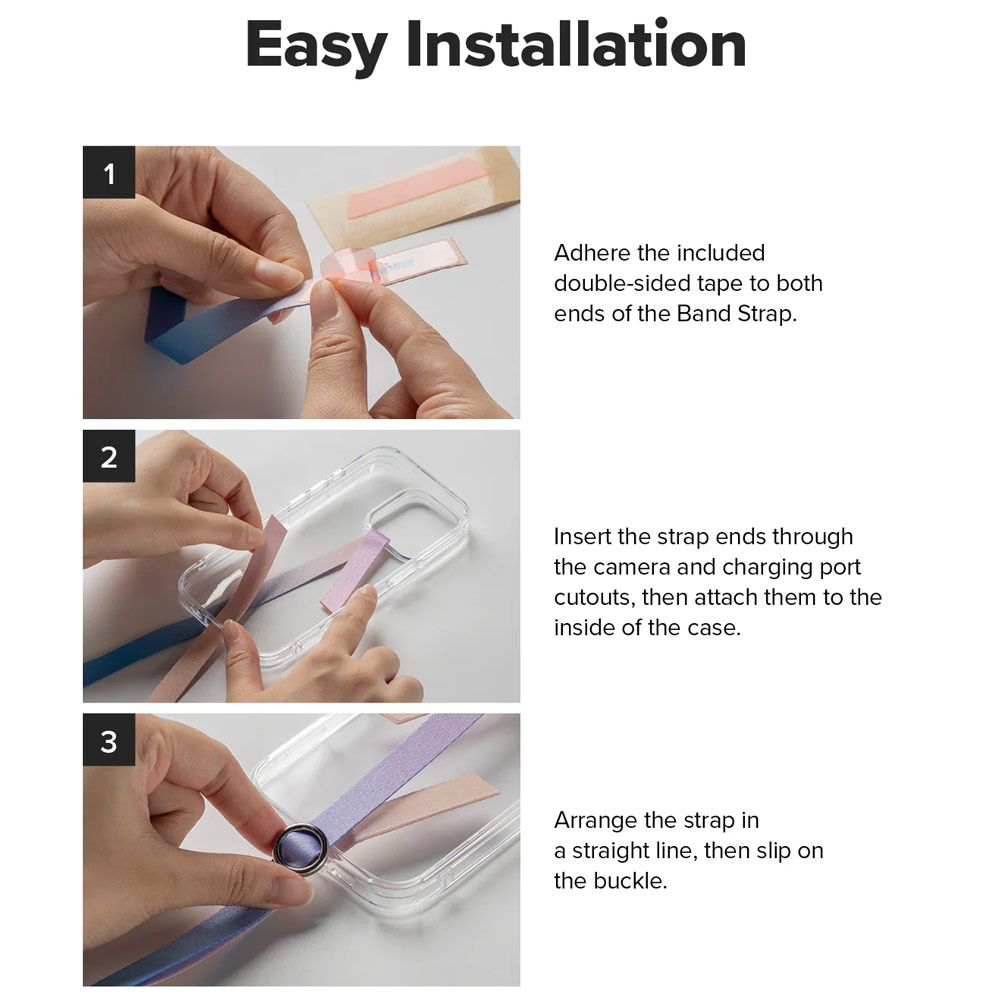 Easy Installation

1

Adhere the included double-sided tape to both ends of the Band Strap.

2

Insert the strap ends through the camera and charging port cutouts, then attach them to the inside of the case.

3

Arrange the strap in a straight line, then slip on the buckle.