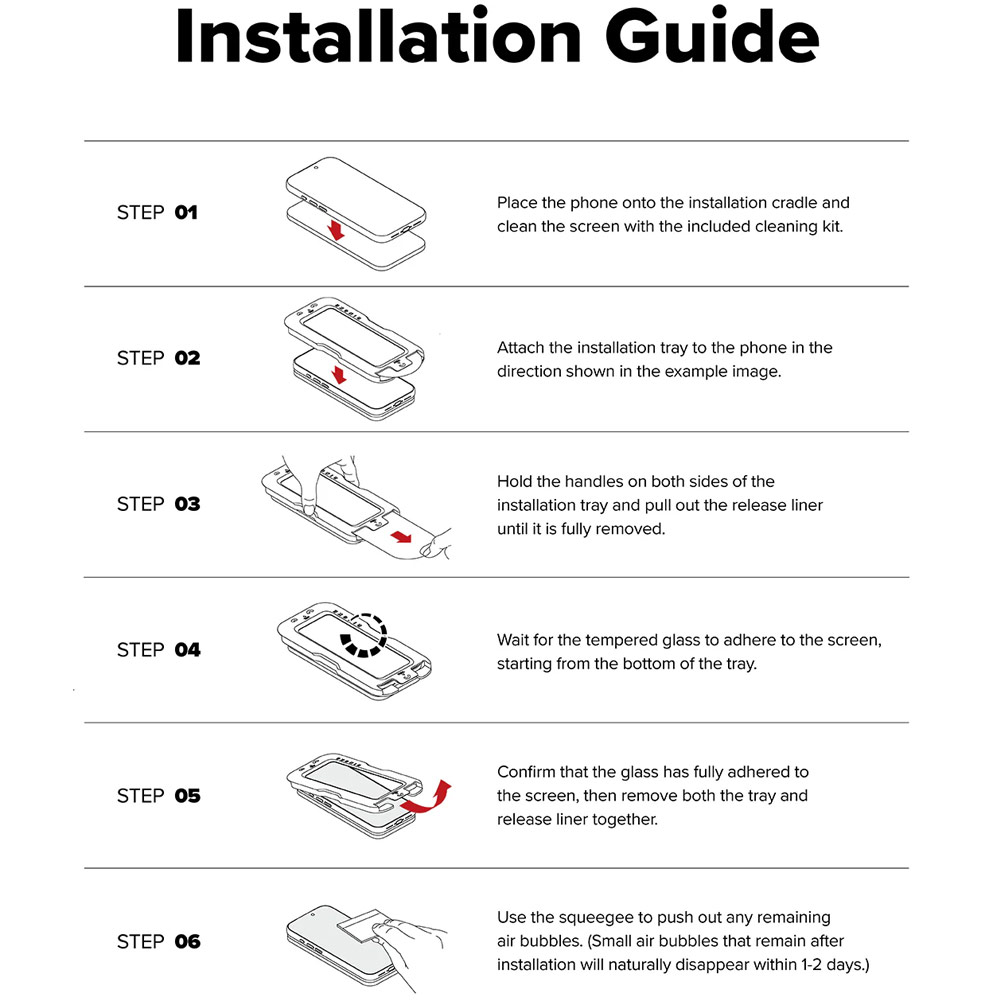 Installation Guide

STEP 01

Place the phone onto the installation cradle and clean the screen with the included cleaning kit.

STEP 02

Attach the installation tray to the phone in the direction shown in the example image.

STEP 03

Hold the handles on both sides of the installation tray and pull out the release liner until it is fully removed.

STEP 04

Wait for the tempered glass to adhere to the screen, starting from the bottom of the tray.

STEP 05

Confirm that the glass has fully adhered to the screen, then remove both the tray and release liner together.

STEP 06

Use the squeegee to push out any remaining air bubbles. (Small air bubbles that remain after installation will naturally disappear within 1-2 days.)