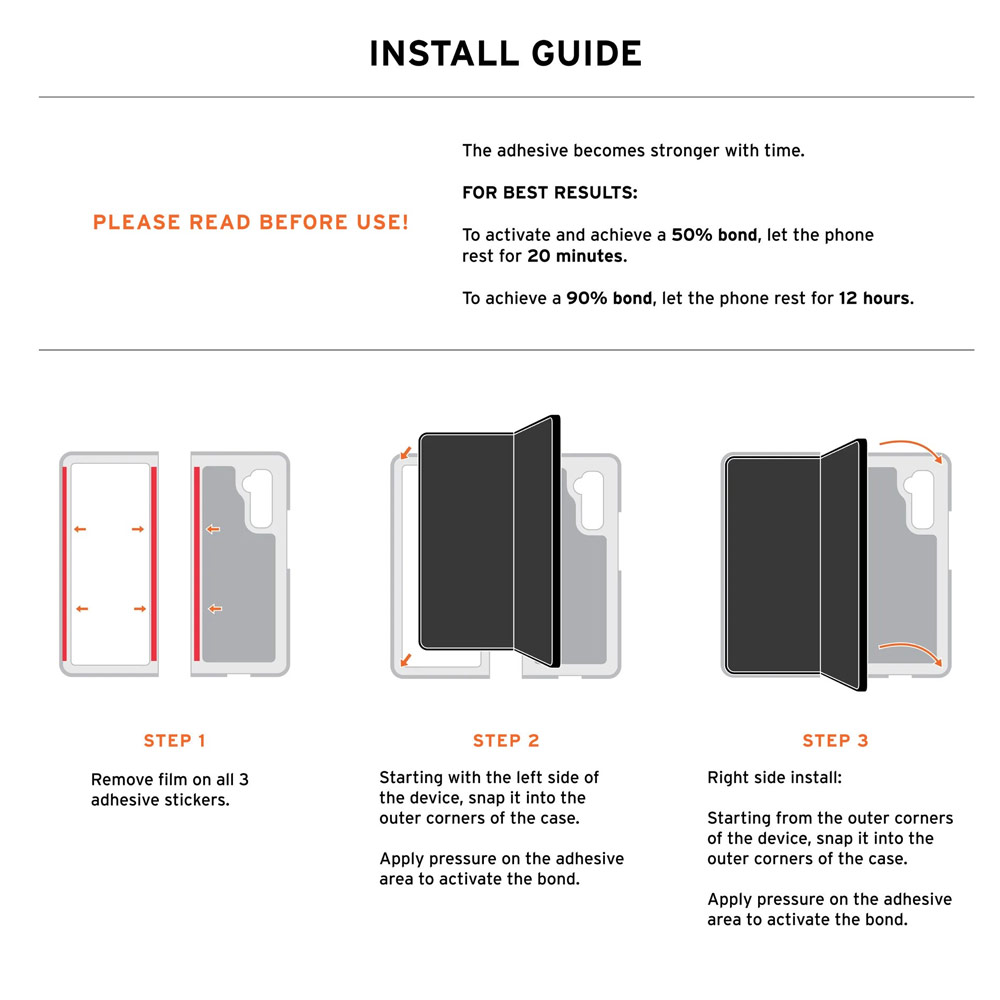 INSTALL GUIDE

PLEASE READ BEFORE USE!

The adhesive becomes stronger with time.

FOR BEST RESULTS:

To activate and achieve a 50% bond, let the phone rest for 20 minutes.

To achieve a 90% bond, let the phone rest for 12 hours.

STEP 1

Remove film on all 3 adhesive stickers.

STEP 2

Starting with the left side of the device, snap it into the outer corners of the case.

Apply pressure on the adhesive area to activate the bond.

STEP 3

Right side install:

Starting from the outer corners of the device, snap it into the outer corners of the case.

Apply pressure on the adhesive area to activate the bond.